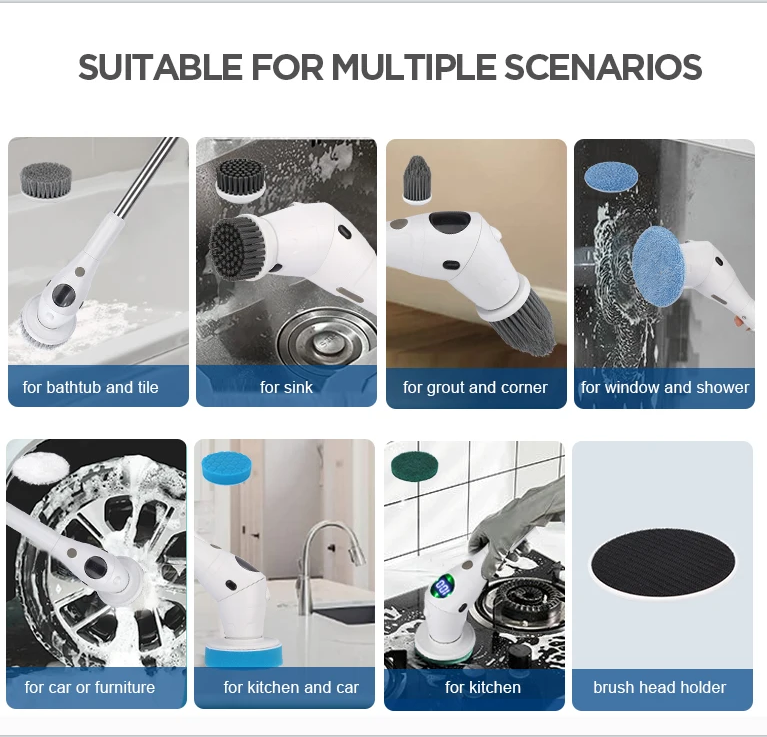 SUITABLE FOR MULTIPLE SCENARIOS

for bathtub and tile

for sink

for grout and corner

for window and shower

for car or furniture

for kitchen and car

for kitchen

brush head holder